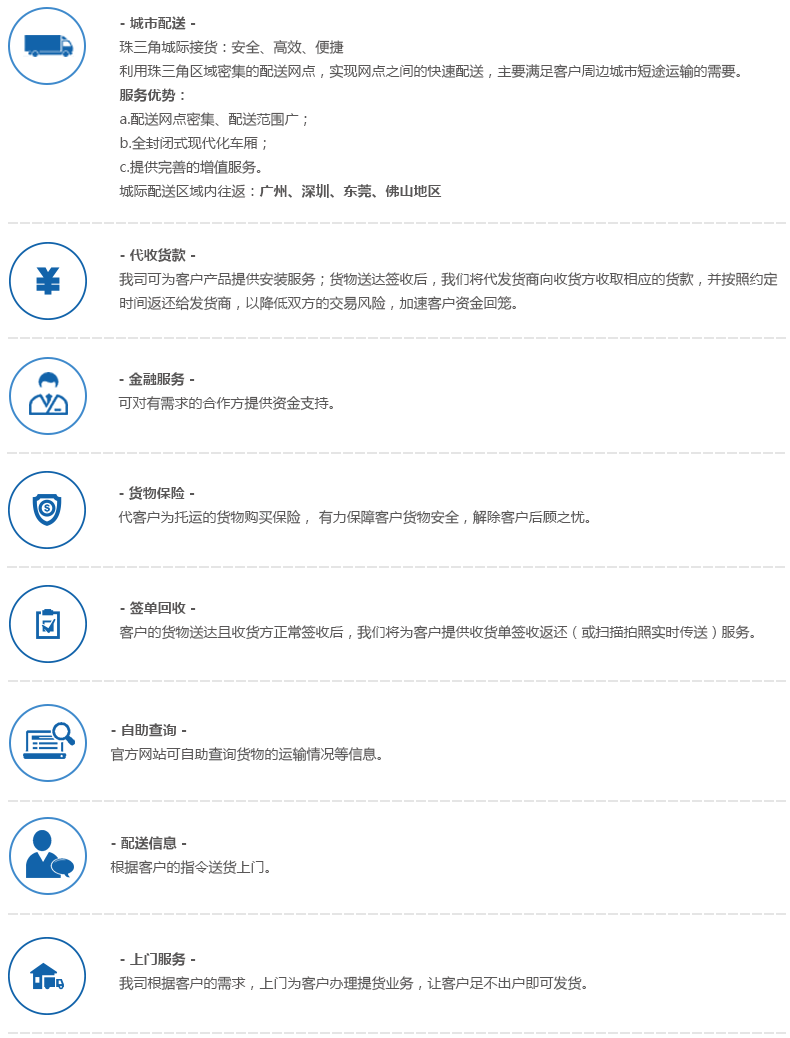 - 城市配送 -
珠三角城际接货：安全、高效、便捷
利用珠三角区域密集的配送网点，实现网点之间的快速配送，主要满足客户周边城市短途运输的需要。
服务优势：
a.配送网点密集、配送范围广；
b.全封闭式现代化车厢；
c.提供完善的增值服务。
城际配送区域内往返：广州、深圳、东莞、佛山地区

- 代收货款 -
我司可为客户产品提供安装服务；货物送达签收后，我们将代发货商向收货方收取相应的货款，并按照约定时间返还给发货商，以降低双方的交易风险，加速客户资金回笼。

- 金融服务 -
可对有需求的合作方提供资金支持。

- 货物保险 -
代客户为托运的货物购买保险， 有力保障客户货物安全，解除客户后顾之忧。

- 签单回收 -
客户的货物送达且收货方正常签收后，我们将为客户提供收货单签收返还（或扫描拍照实时传送）服务。

- 自助查询 -
官方网站可自助查询货物的运输情况等信息。

- 配送信息 -
根据客户的指令送货上门。

- 上门服务 -
我司根据客户的需求，上门为客户办理提货业务，让客户足不出户即可发货。